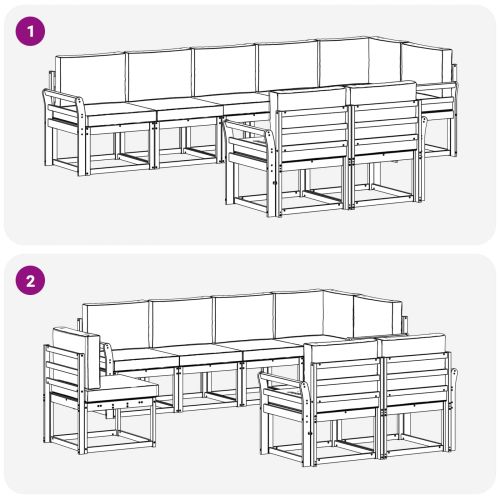 1

2