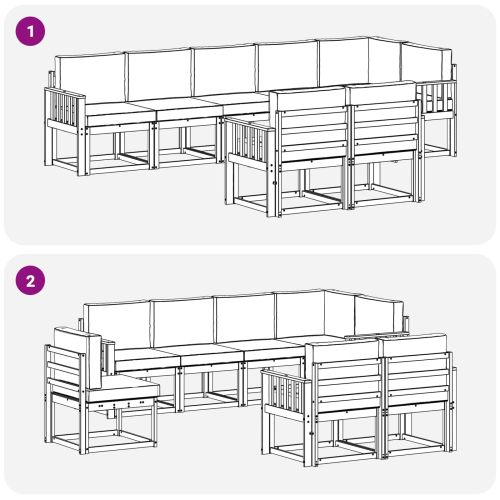 1

2