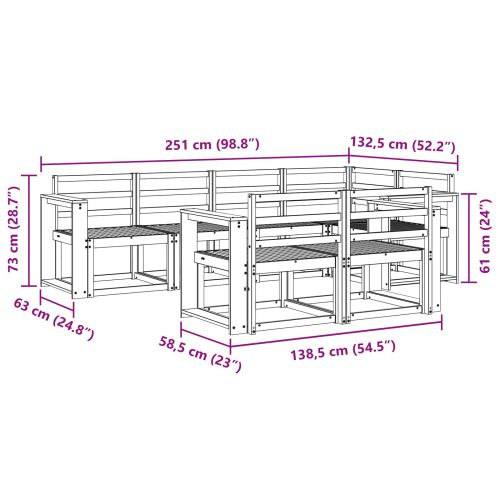 251 cm (98.8")
132,5 cm (52.2")
73 cm (28.7")
61 cm (24")
63 cm (24.8")
58,5 cm (23")
138,5 cm (54.5")