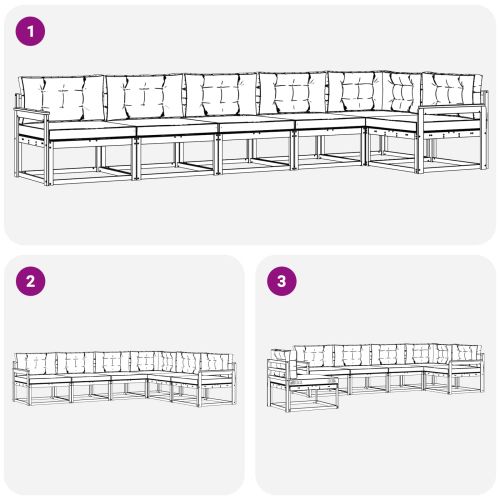 1

2

3