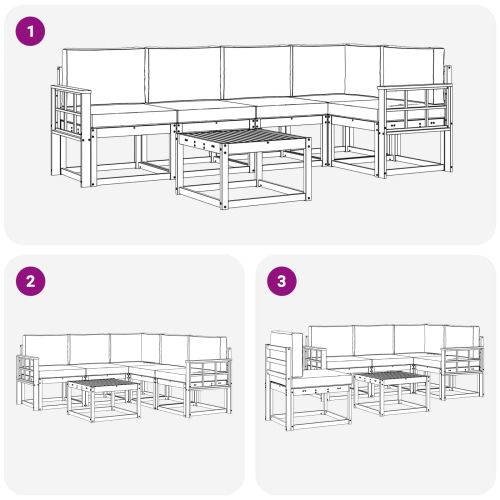 1

2

3