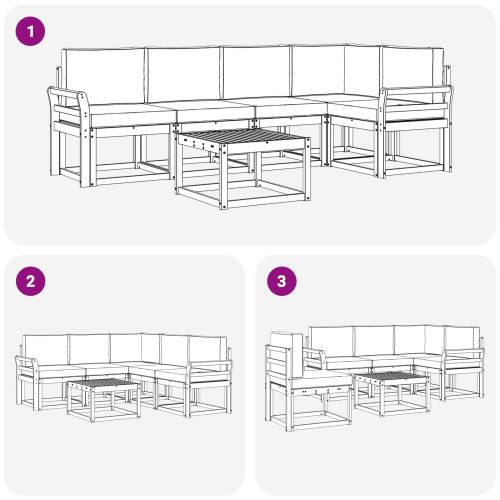 1

2

3