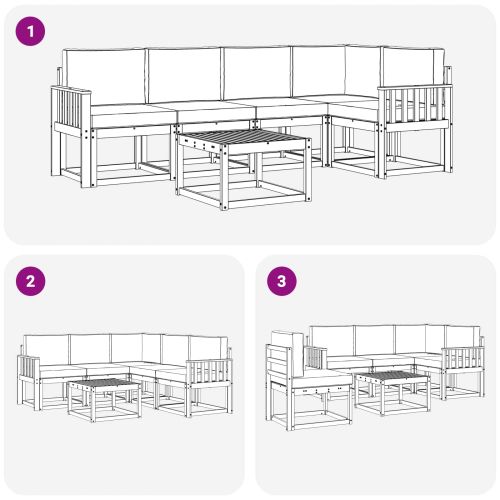 1

2

3