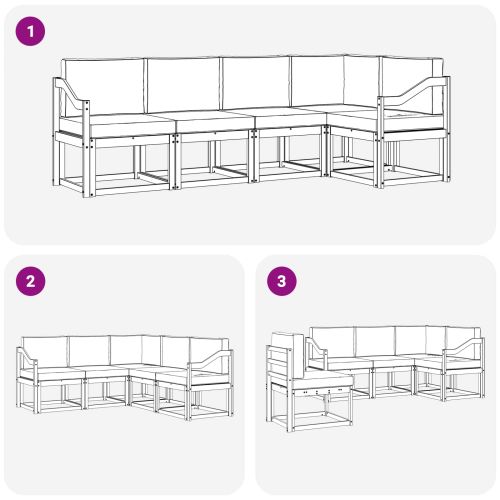 1

2

3