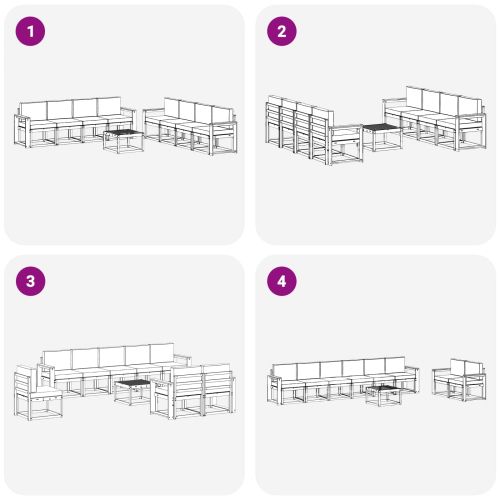 1

2

3

4