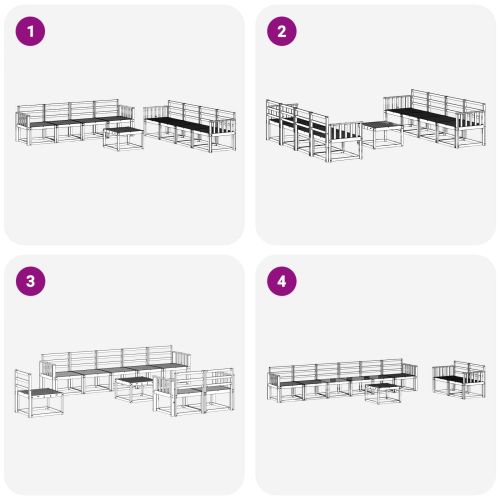 1

2

3

4