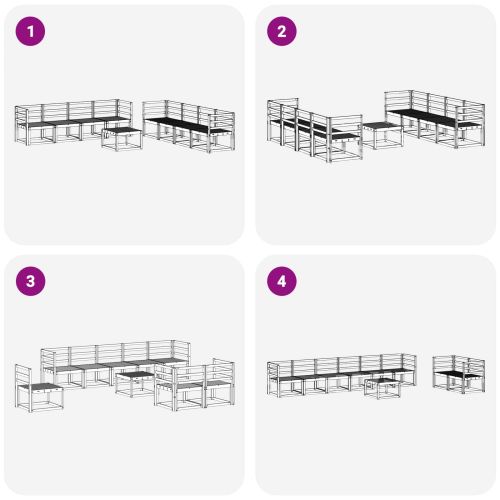 1

2

3

4