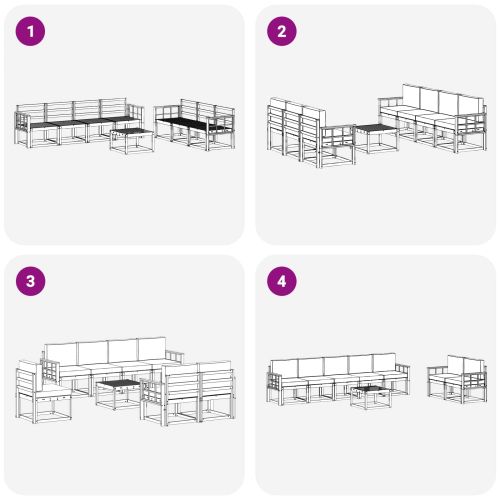 1

2

3

4