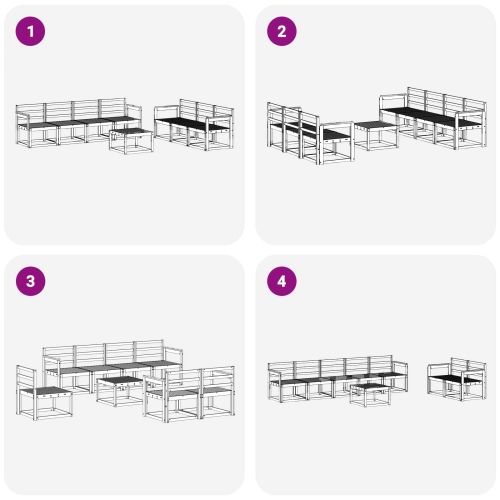 1

2

3

4