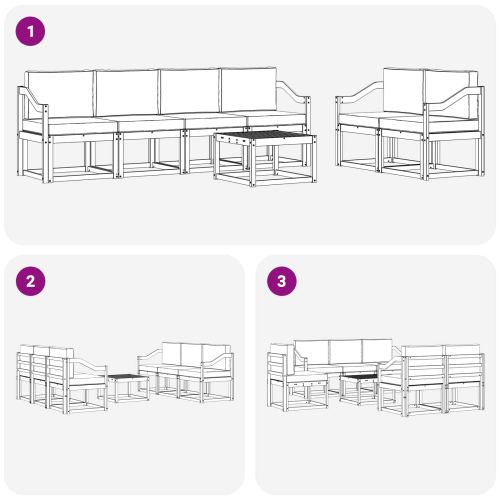 1

2

3