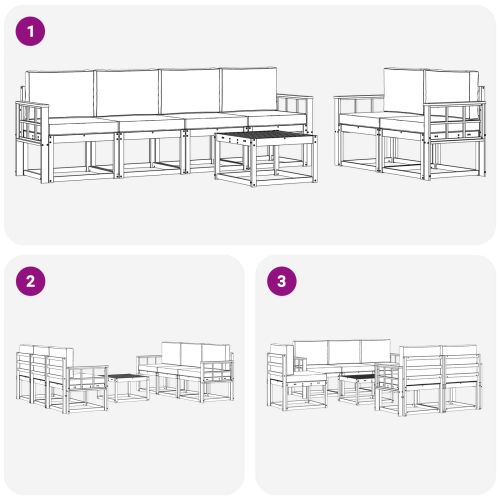 1

2

3