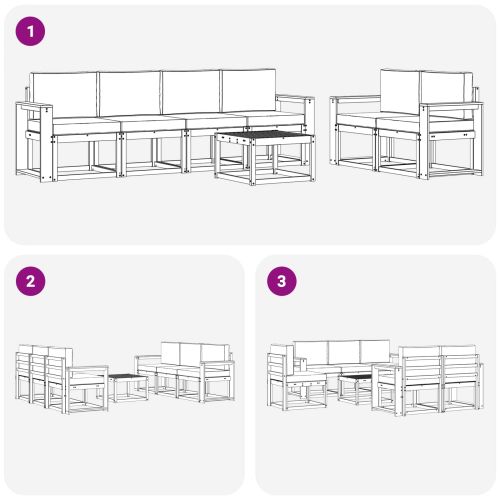 1

2

3