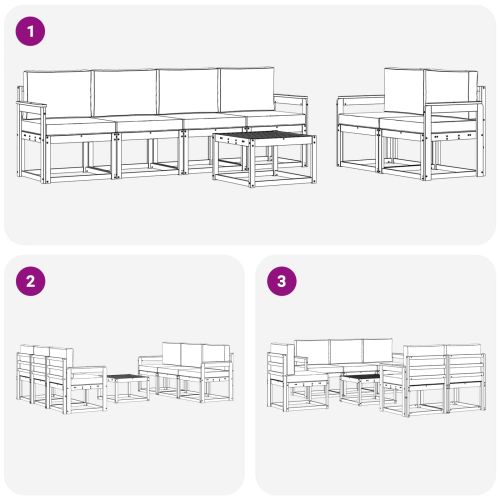 1

2

3