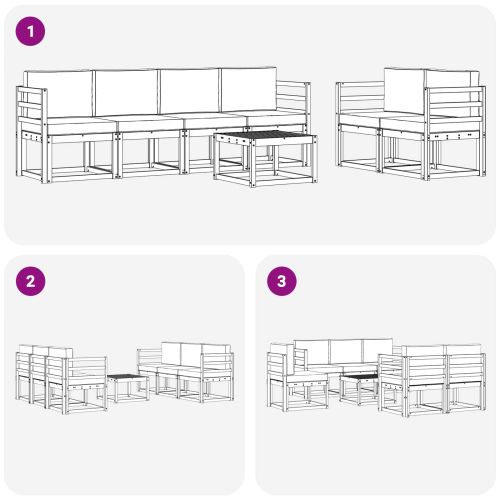 1

2

3