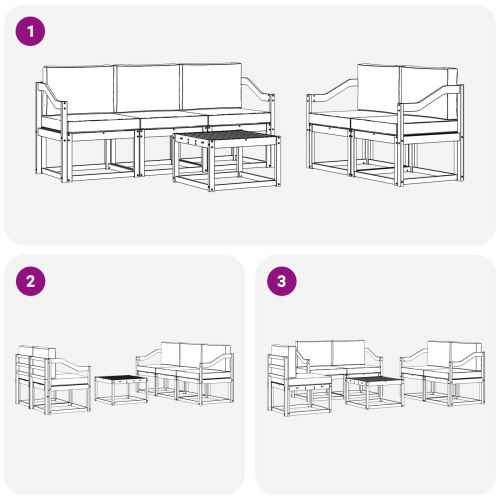 1

2

3