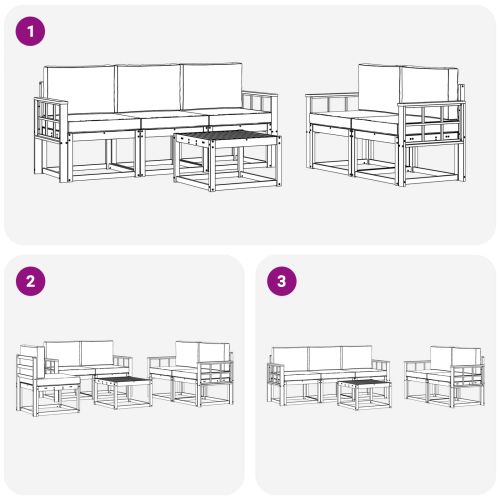 1

2

3