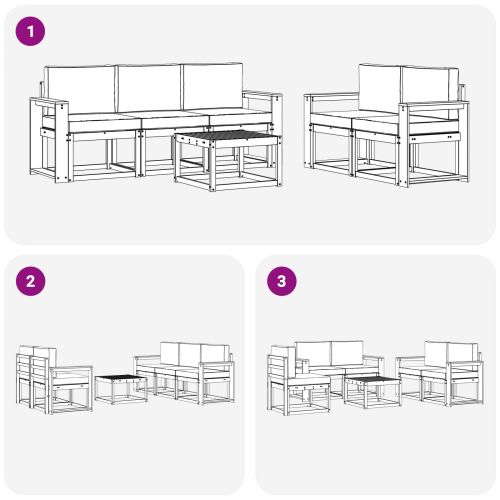 1

2

3