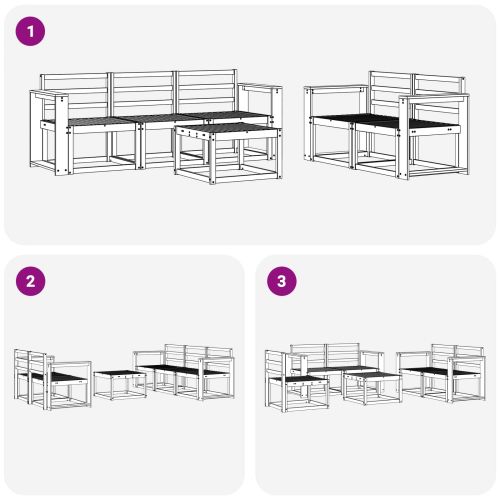 1

2

3