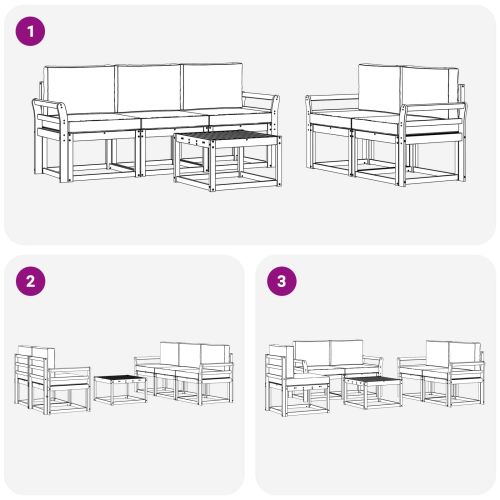 1

2

3