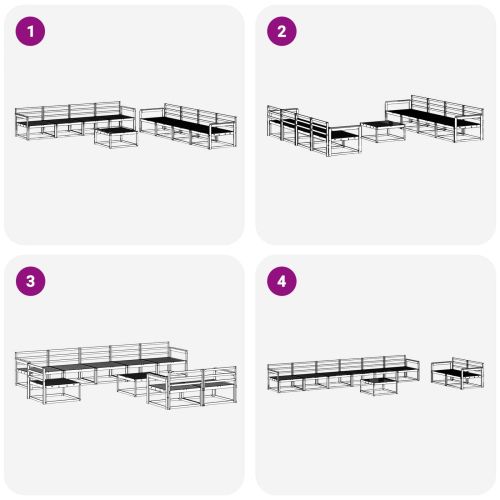 1

2

3

4