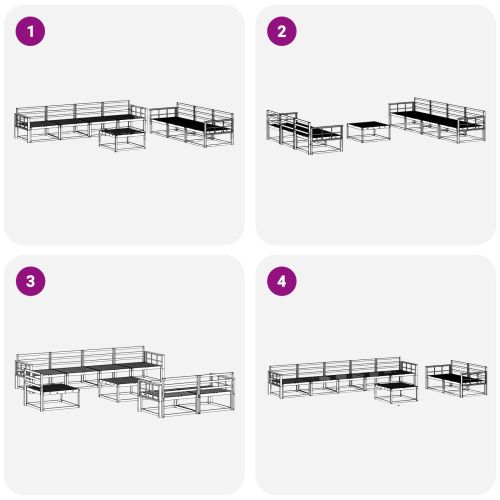 1

2

3

4