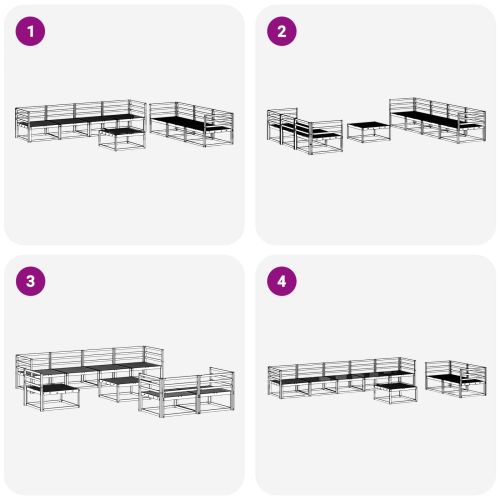 1

2

3

4