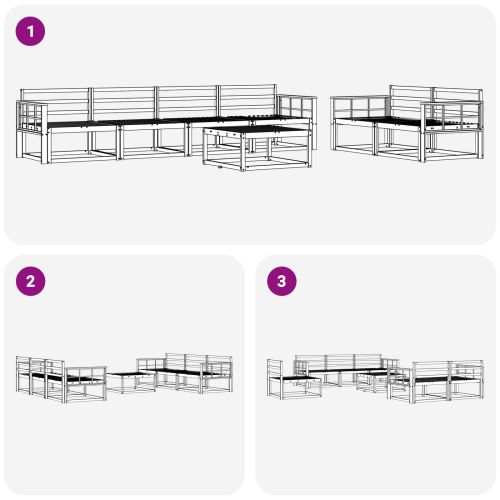 1

2

3