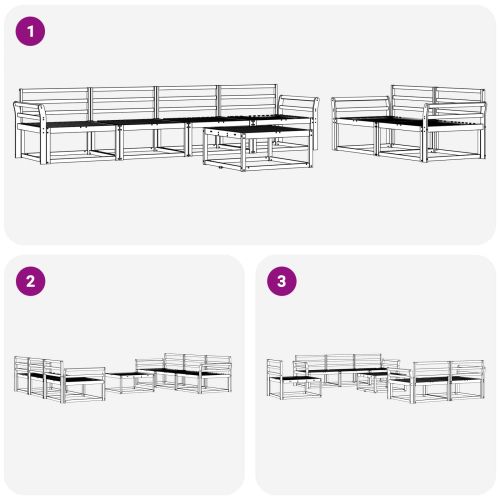 1

2

3