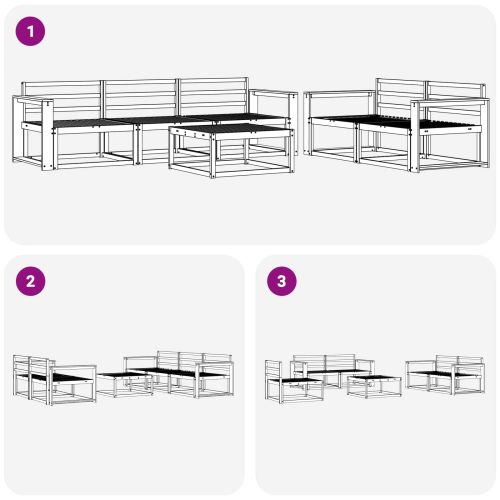 1

2

3