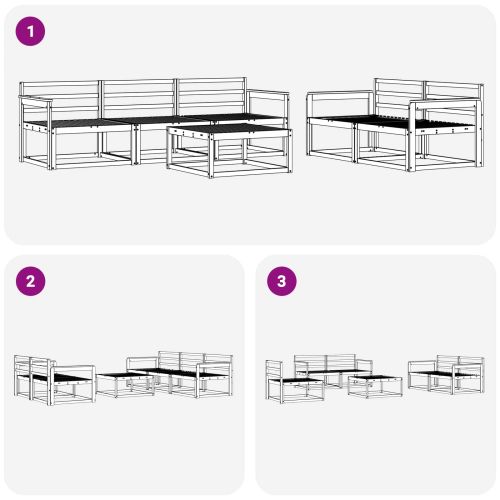 1

2

3