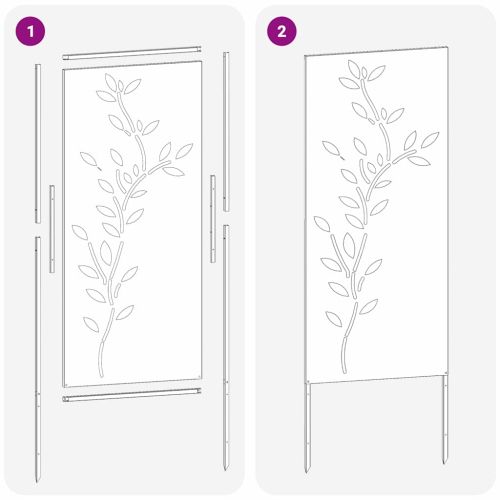 1

2