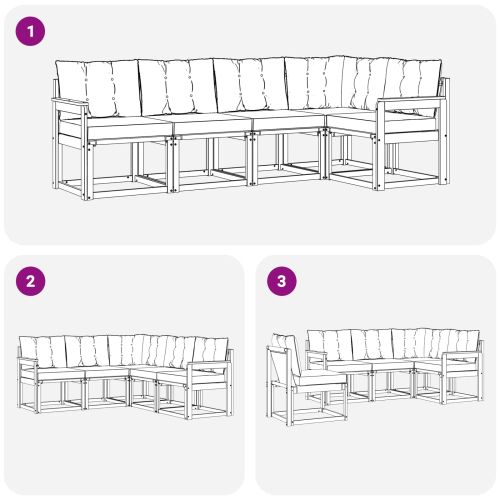 1

2

3