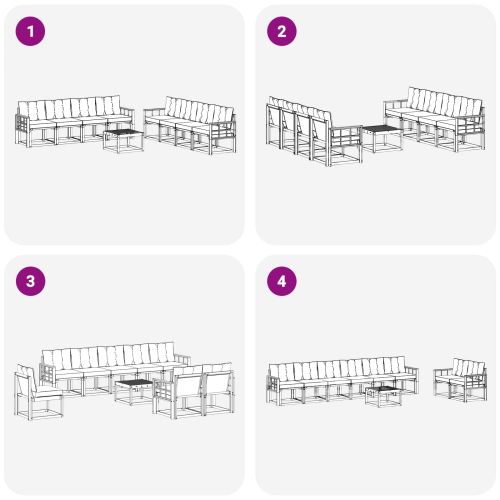 1

2

3

4