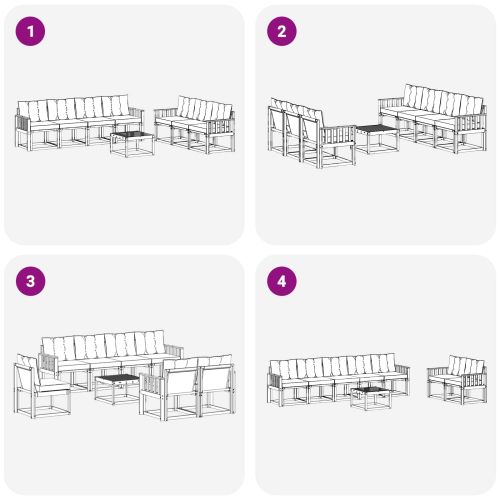 1

2

3

4