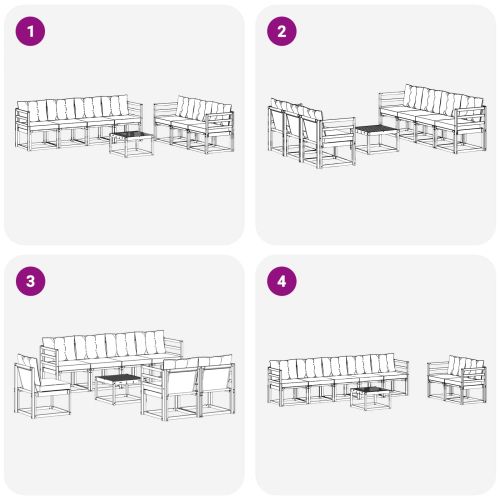 1

2

3

4