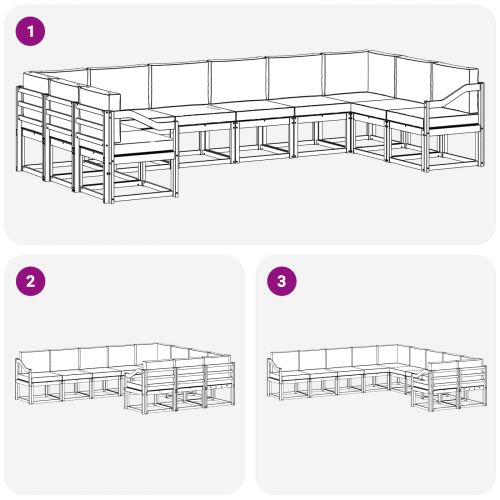 1

2

3