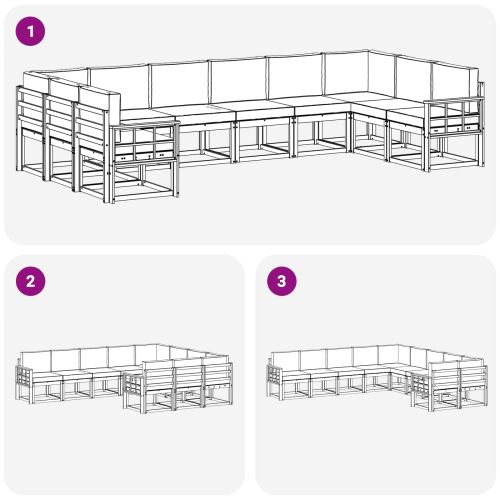 1

2

3