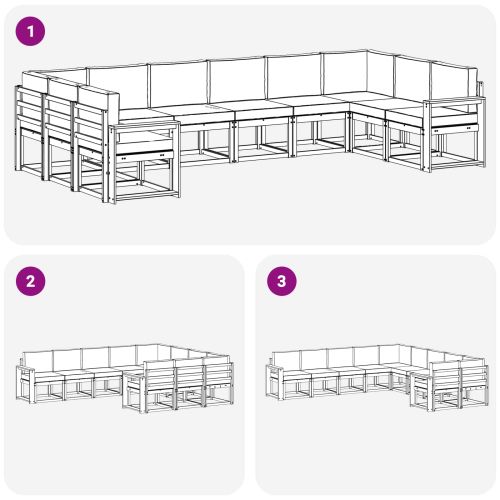 1

2

3