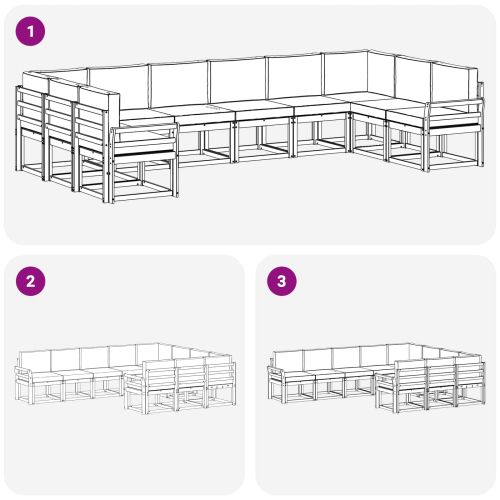 1

2

3