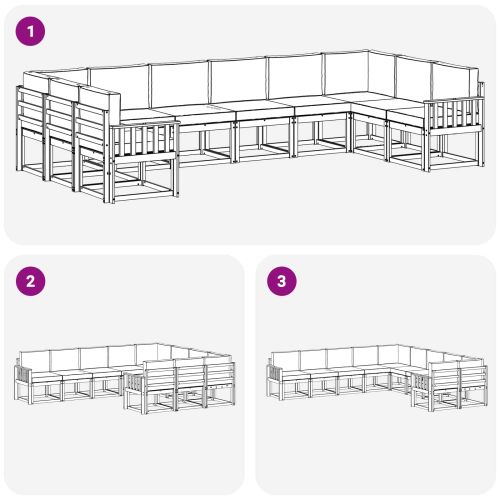 1

2

3