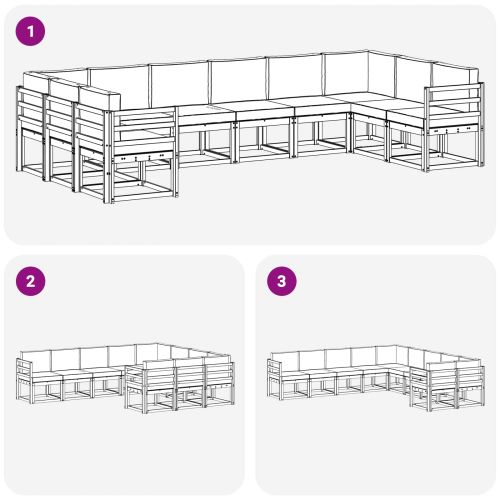 1

2

3