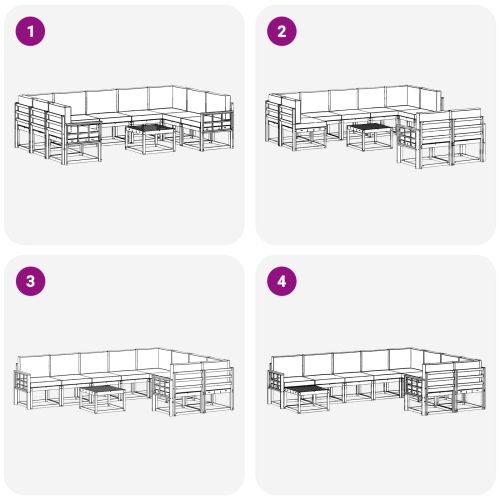 1

2

3

4