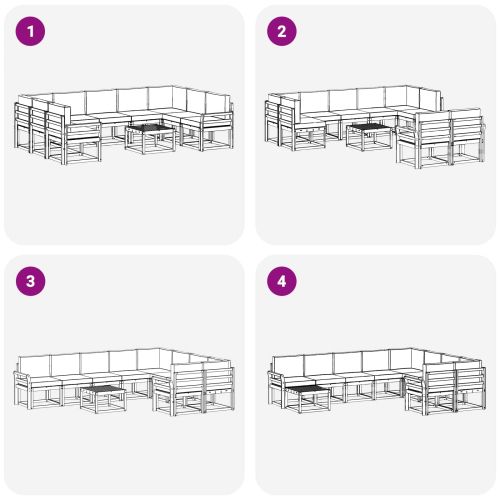 1

2

3

4