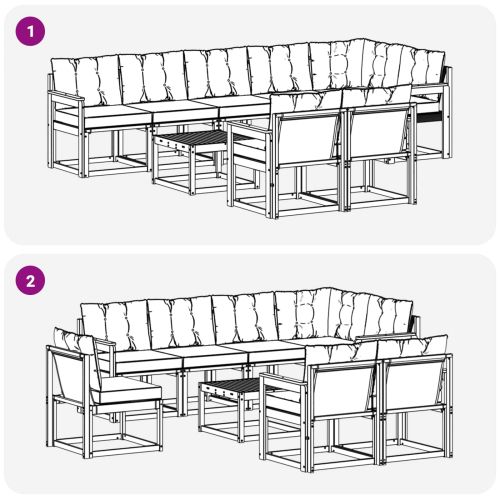 1

2