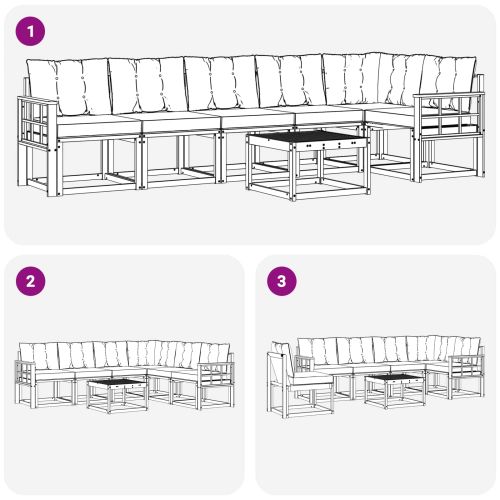 1

2

3