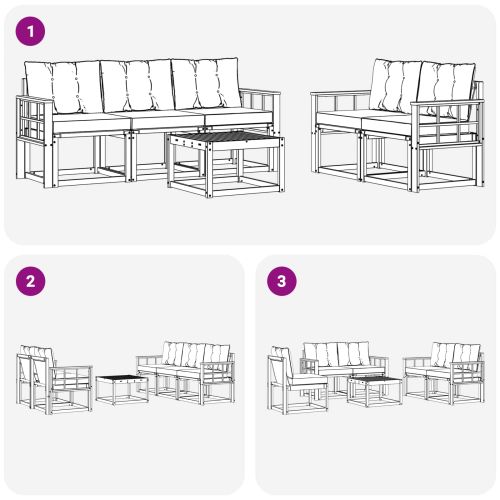 1

2

3