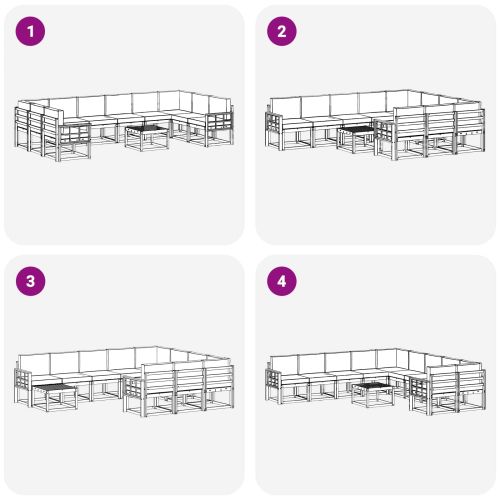 1

2

3

4