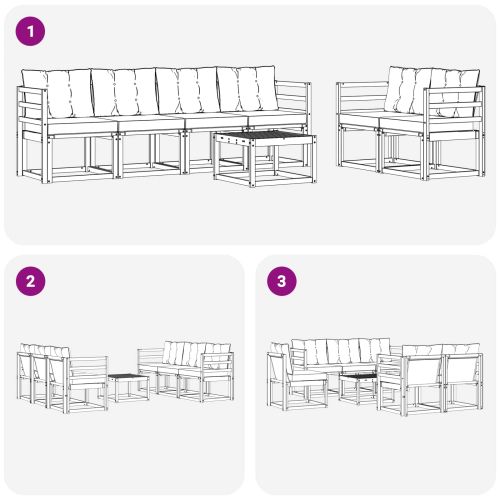 1

2

3