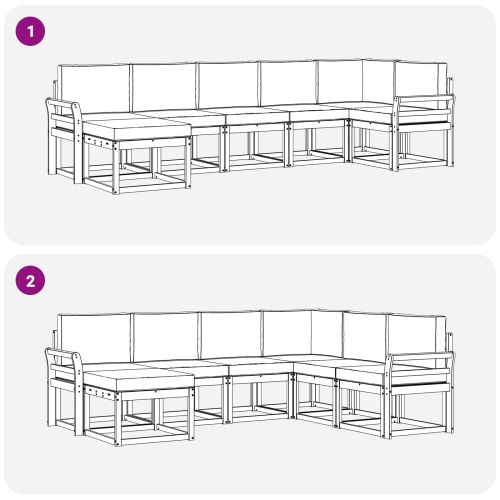 1

2