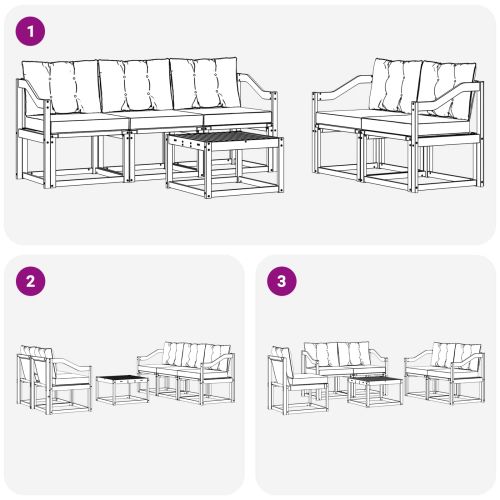 1

2

3